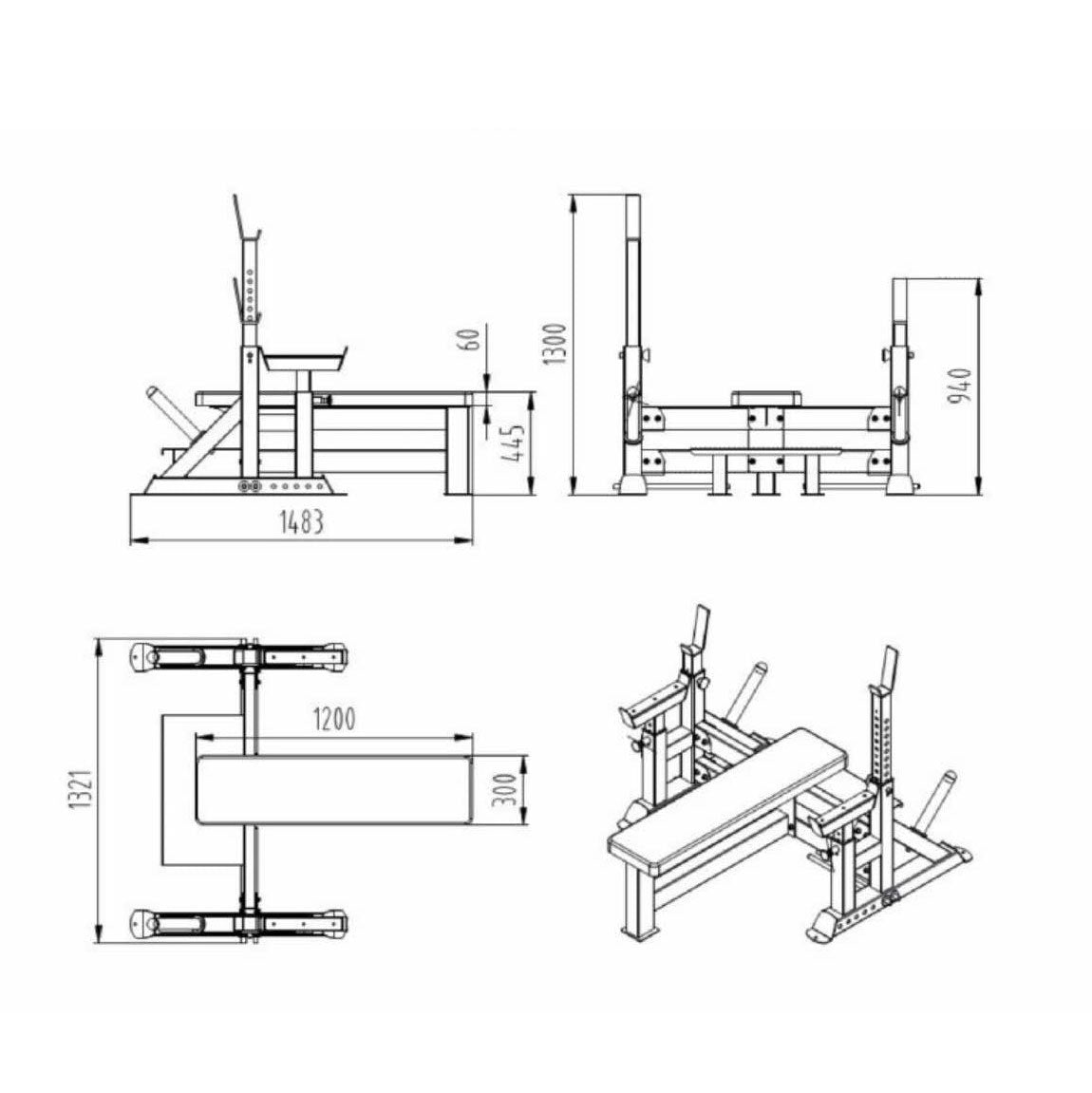 60
445
1483
1300
940
1321
1200
300